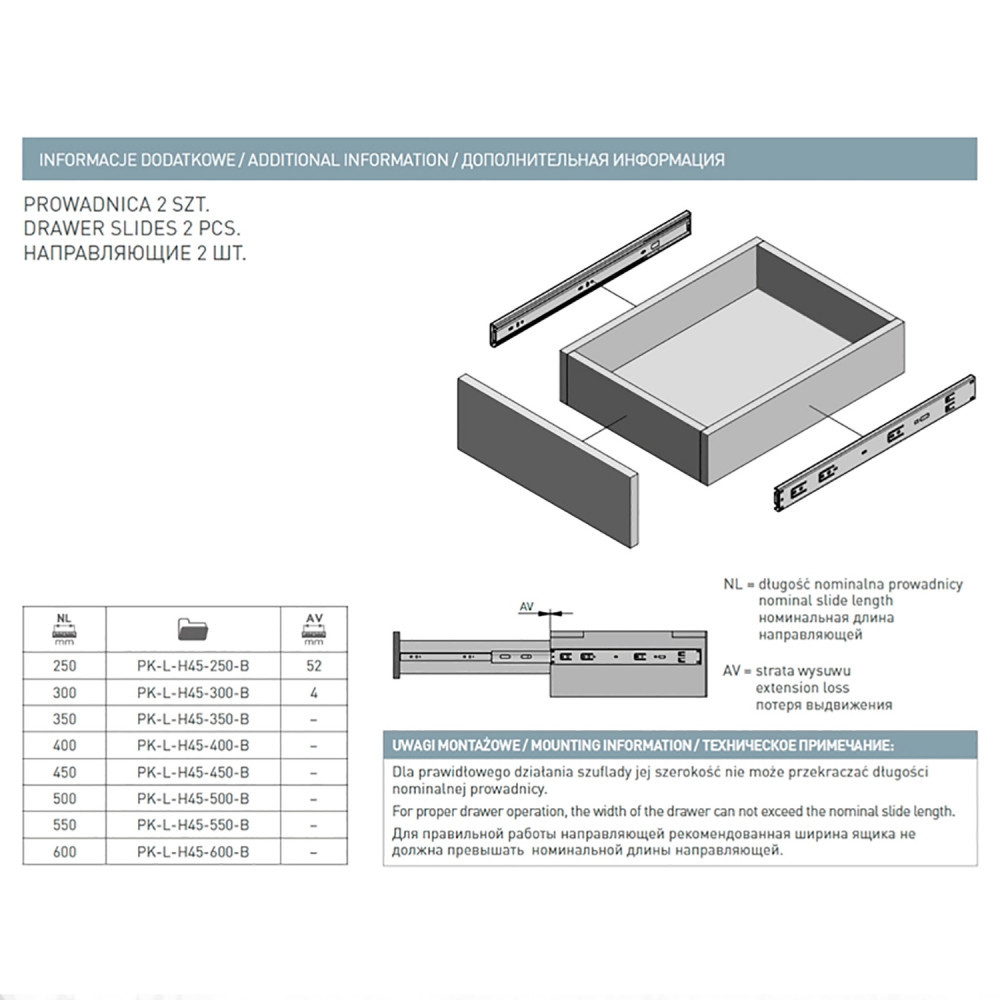 INFORMACJE DODATKOWE / ADDITIONAL INFORMATION / ДОПОЛНИТЕЛЬНАЯ ИНФОРМАЦИЯ

PROWADNICA 2 SZT.
DRAWER SLIDES 2 PCS.
НАПРАВЛЯЮЩИЕ 2 ШТ.

| NL mm | | AV mm |
|---|---|---|
| 250 | PK-L-H45-250-B | 52 |
| 300 | PK-L-H45-300-B | 4 |
| 350 | PK-L-H45-350-B | – |
| 400 | PK-L-H45-400-B | – |
| 450 | PK-L-H45-450-B | – |
| 500 | PK-L-H45-500-B | – |
| 550 | PK-L-H45-550-B | – |
| 600 | PK-L-H45-600-B | – |

AV

NL = długość nominalna prowadnicy
nominal slide length
номинальная длина направляющей

AV = strata wysuwu
extension loss
потеря выдвижения

UWAGI MONTAŻOWE / MOUNTING INFORMATION / ТЕХНИЧЕСКОЕ ПРИМЕЧАНИЕ:

Dla prawidłowego działania szuflady jej szerokość nie może przekraczać długości nominalnej prowadnicy.

For proper drawer operation, the width of the drawer can not exceed the nominal slide length.

Для правильной работы направляющей рекомендованная ширина ящика не должна превышать номинальной длины направляющей.