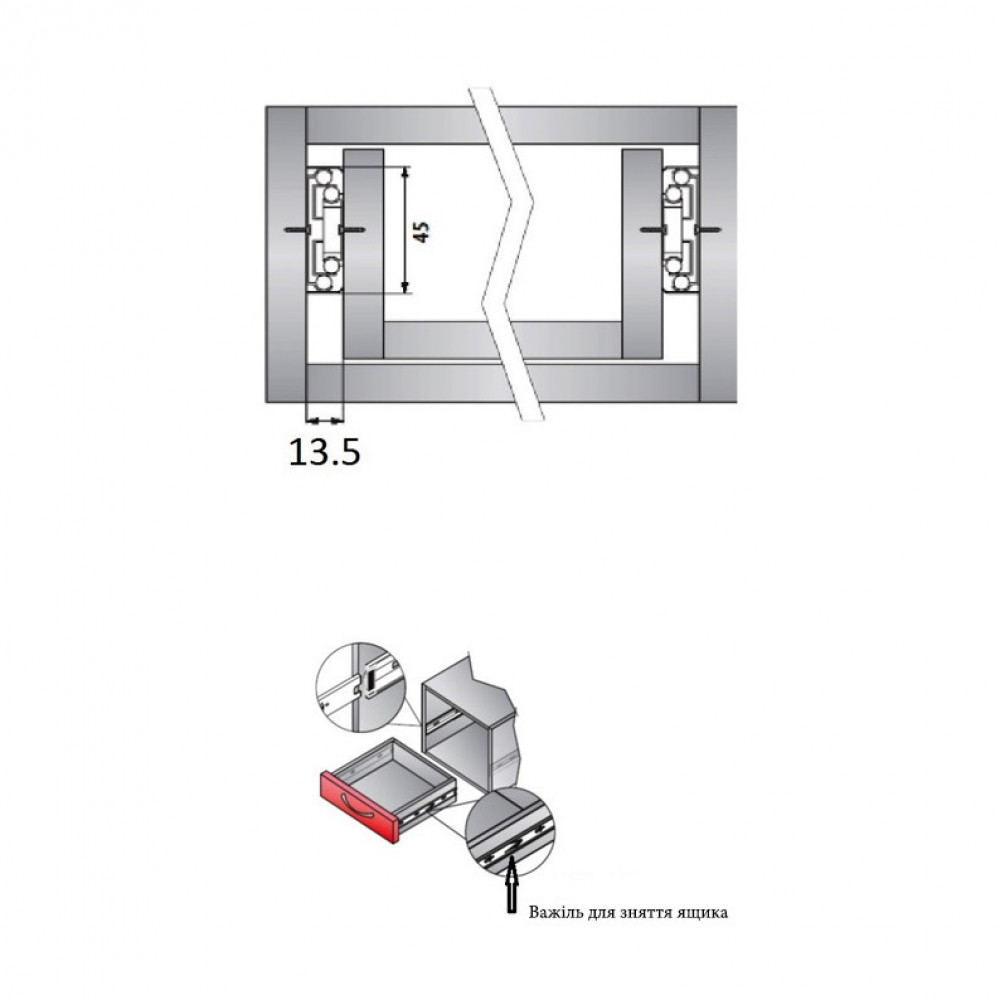 45

13.5

Важіль для зняття ящика