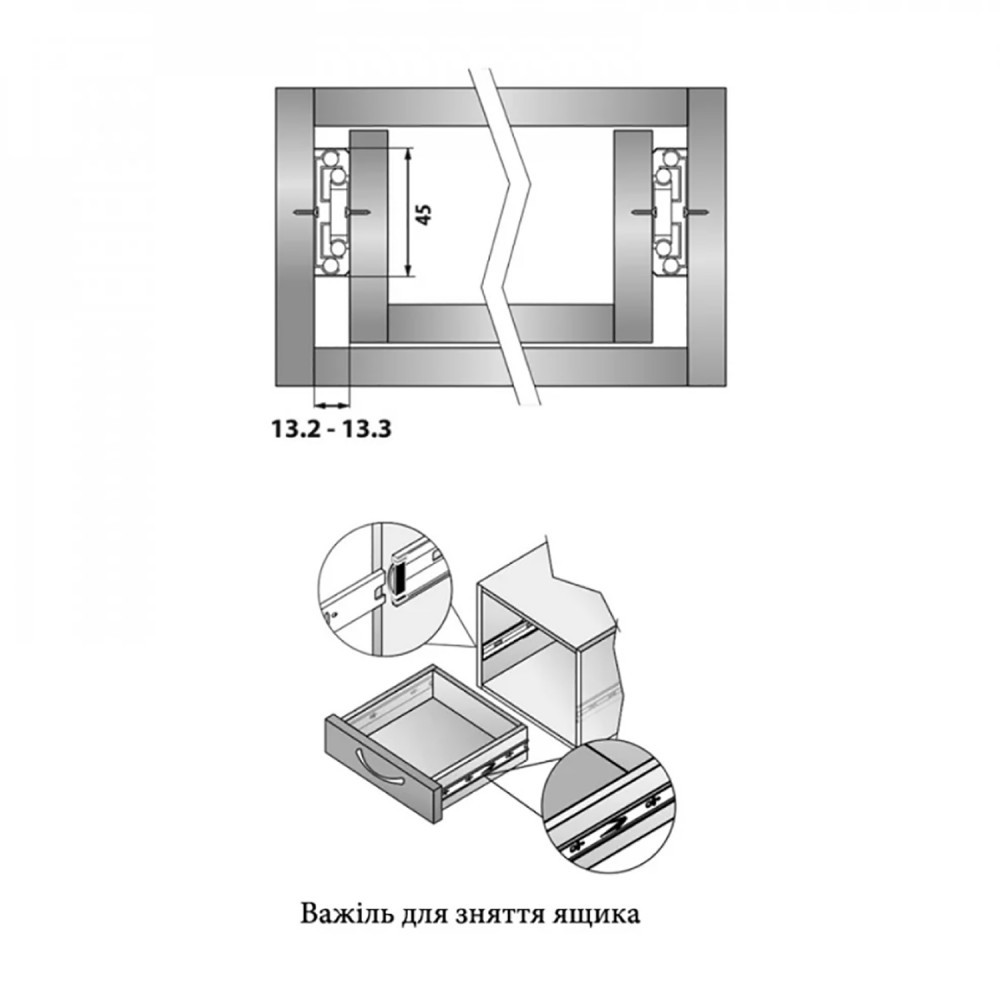 45

13.2 - 13.3

Важіль для зняття ящика