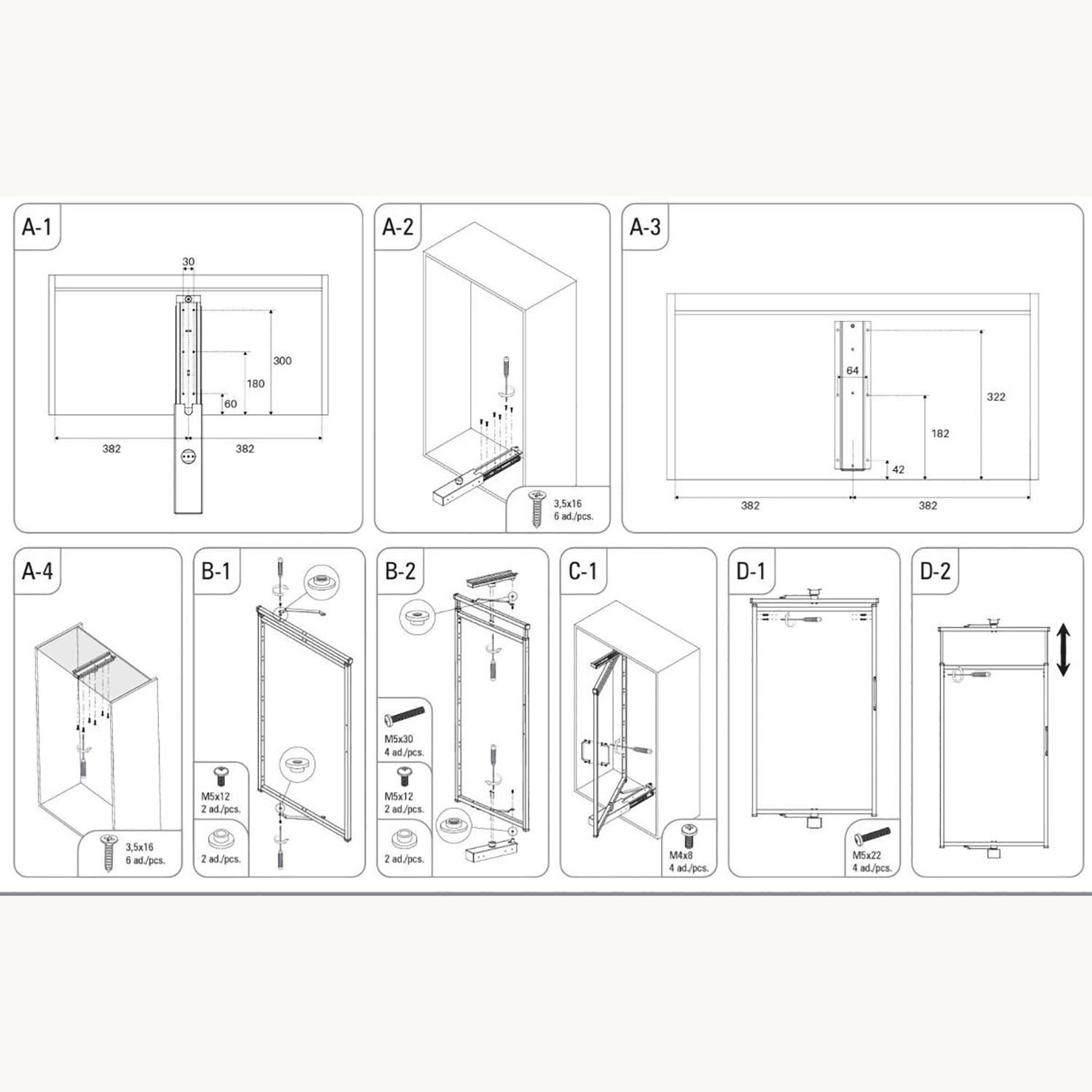 A-1

30
300
180
60
382
382

A-2

3,5x16
6 ad./pcs.

A-3

64
322
182
42
382
382

A-4

3,5x16
6 ad./pcs.

B-1

M5x12
2 ad./pcs.

2 ad./pcs.

B-2

M5x30
4 ad./pcs.

M5x12
2 ad./pcs.

2 ad./pcs.

C-1

M4x8
4 ad./pcs.

D-1

M5x22
4 ad./pcs.

D-2