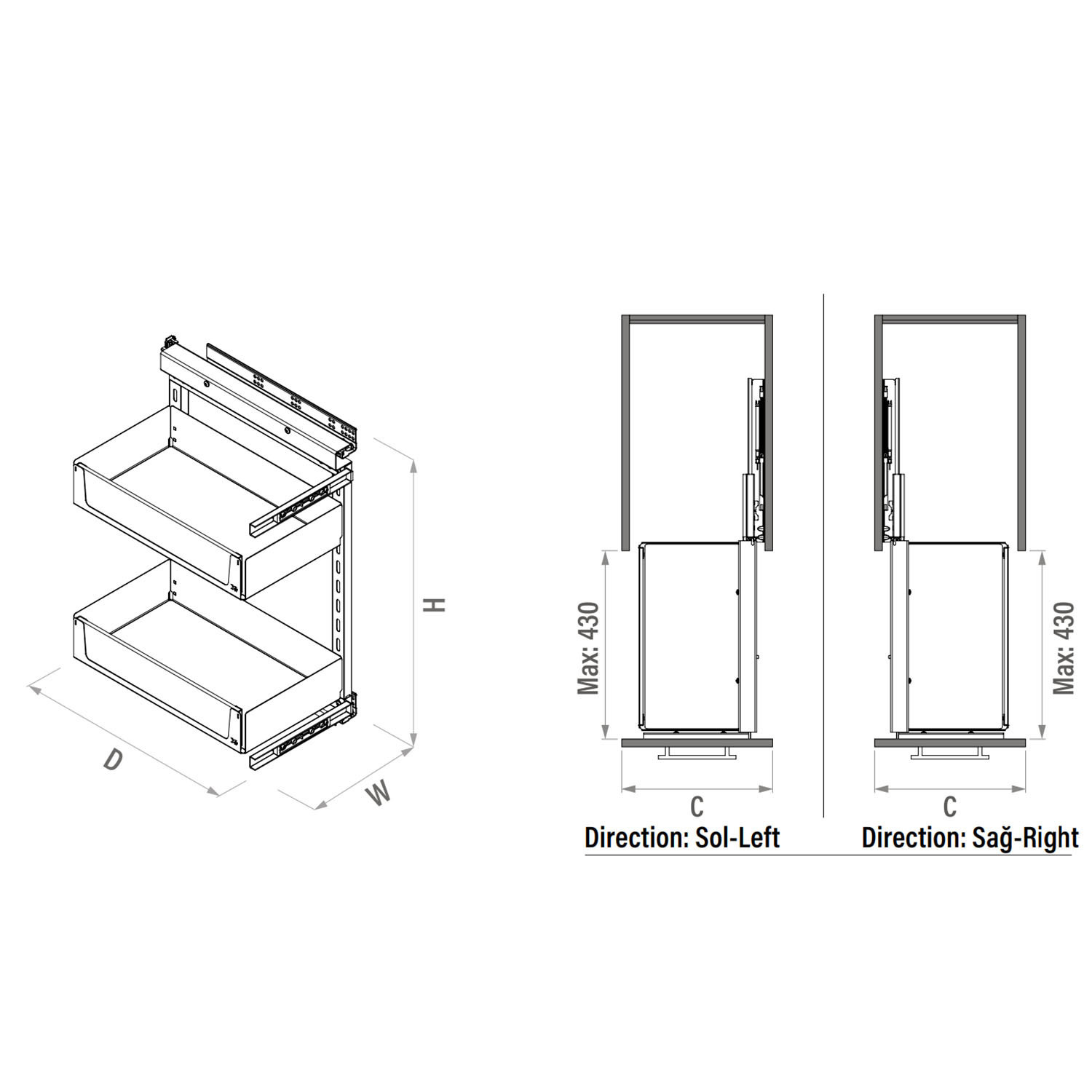 H

D

W

Max: 430

C

Direction: Sol-Left

Max: 430

C

Direction: Sağ-Right