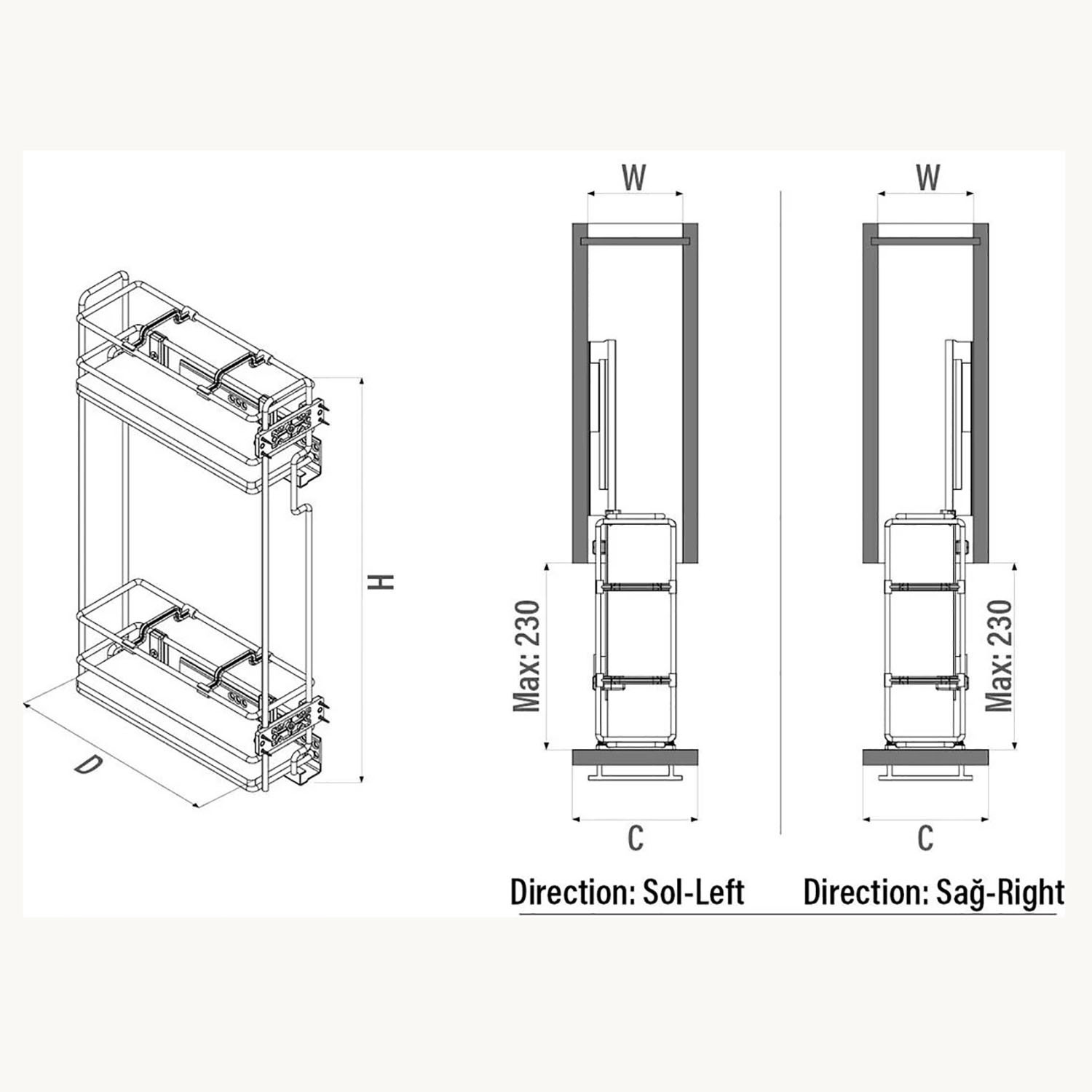 H

D

W

Max: 230

C

Direction: Sol-Left

W

Max: 230

C

Direction: Sağ-Right