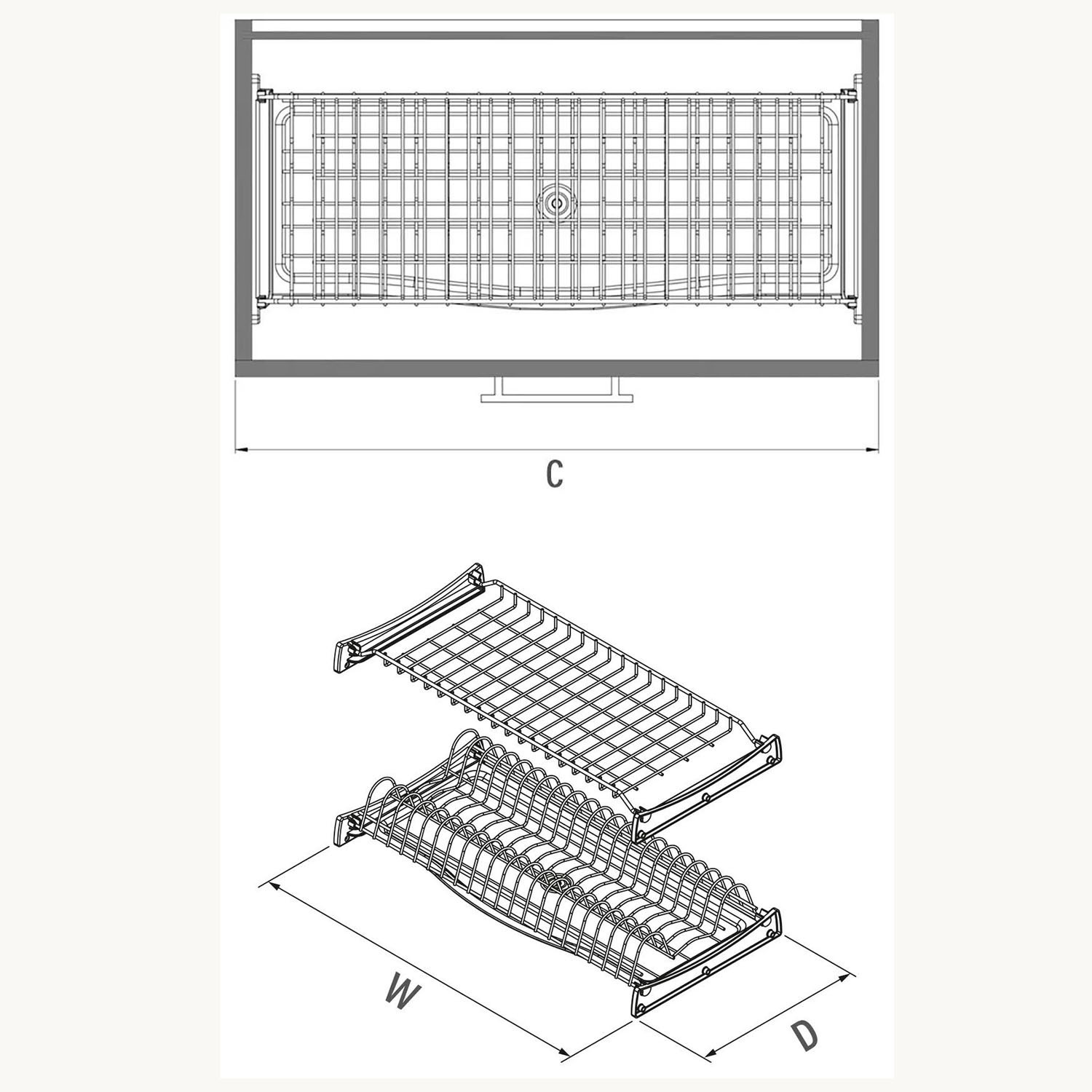 C

W

D