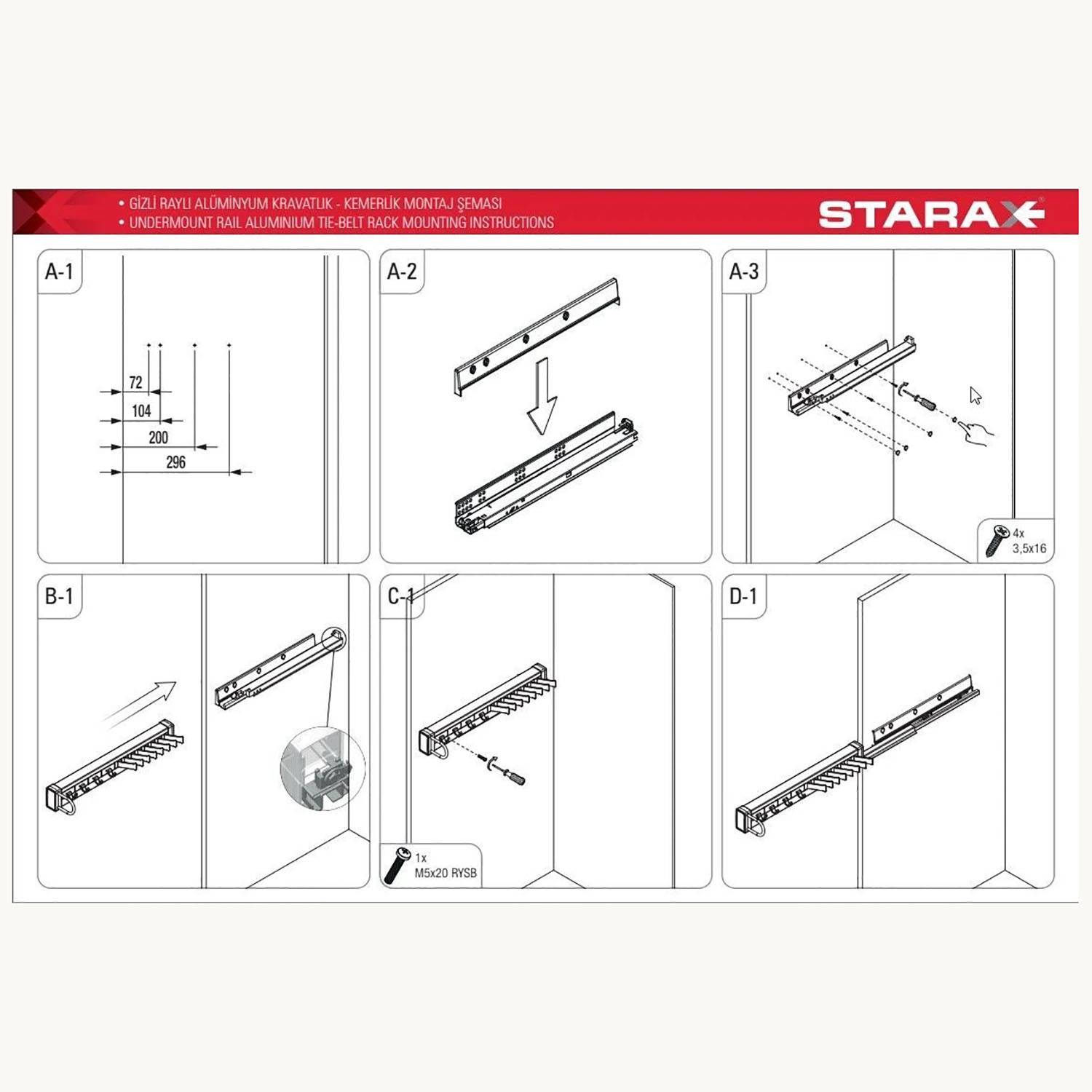 • GİZLİ RAYLI ALÜMİNYUM KRAVATLIK - KEMERLİK MONTAJ ŞEMASI
• UNDERMOUNT RAIL ALUMINIUM TIE-BELT RACK MOUNTING INSTRUCTIONS

STARAX

A-1

72
104
200
296

A-2

A-3

4x
3,5x16

B-1

C-1

1x
M5x20 RYSB

D-1