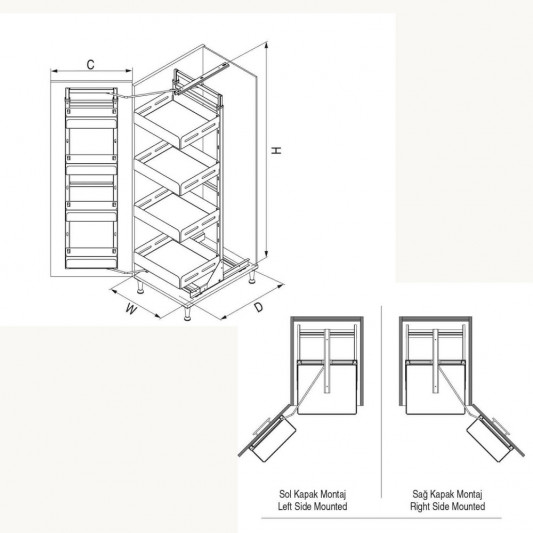 C

H

W

D

Sol Kapak Montaj
Left Side Mounted

Sağ Kapak Montaj
Right Side Mounted