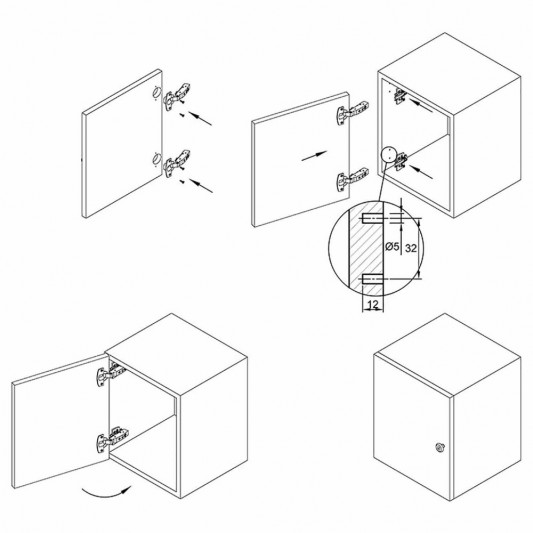 Ø5
32
12