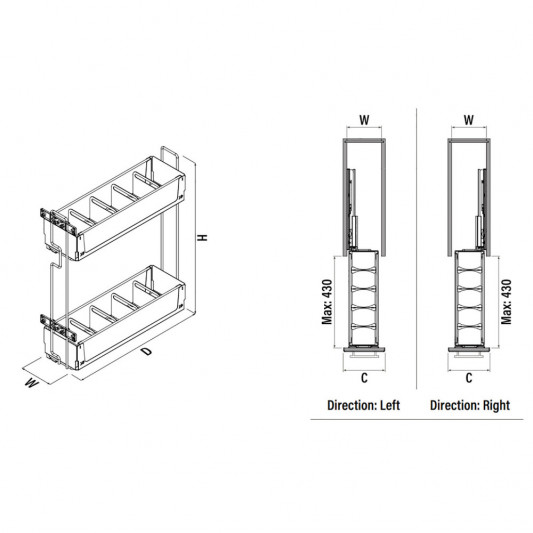 H
D
W

W
Max: 430
C
Direction: Left

W
Max: 430
C
Direction: Right